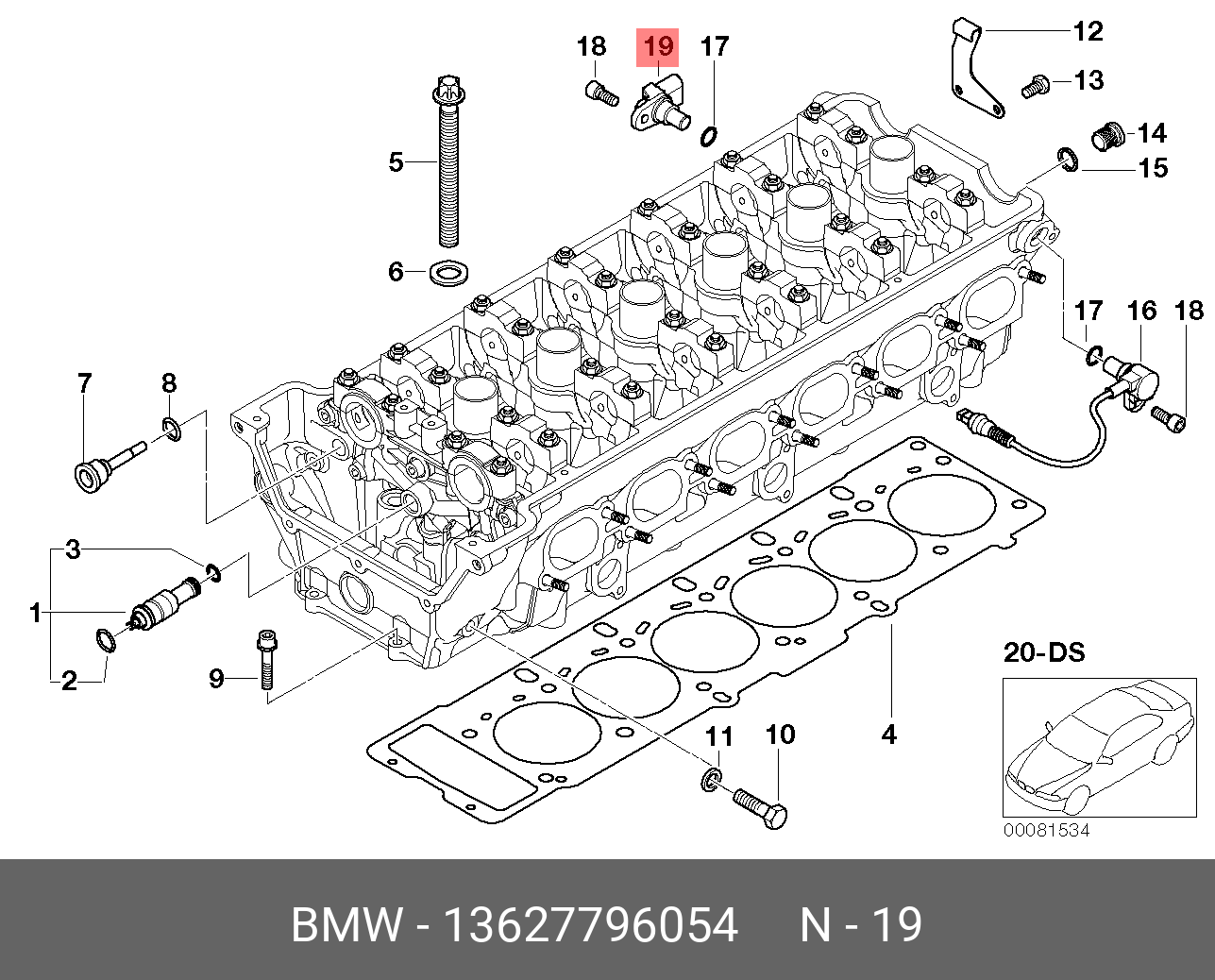 18
19
17
12
13
14
15
5
6
17
16
18
7
8
3
1
2
9
11
10
4
20-DS
00081534

BMW - 13627796054 N - 19