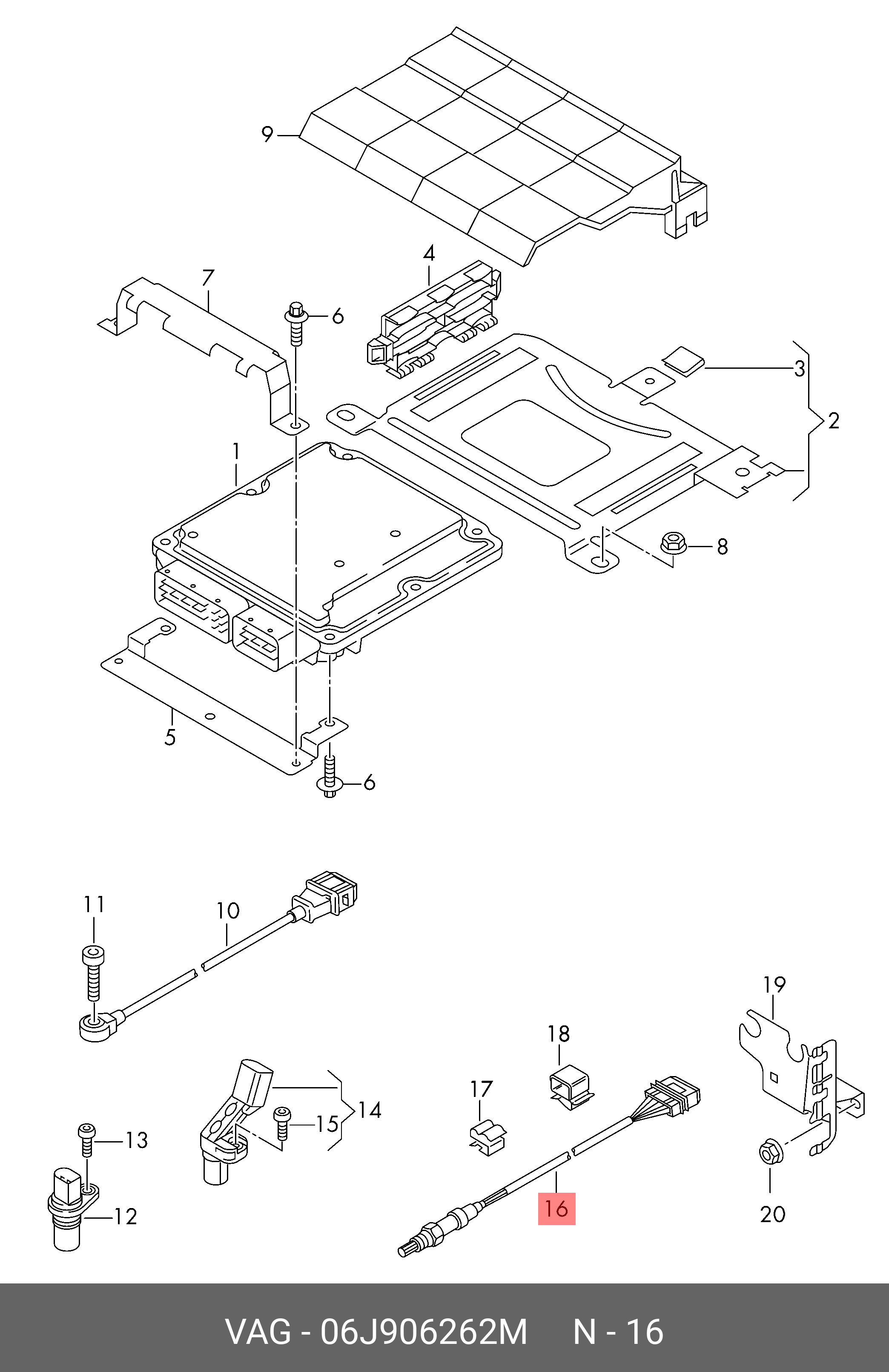 9
4
7
6
3
2
1
8
5
6
11
10
19
18
17
14
15
13
12
16
20
VAG - 06J906262M N - 16