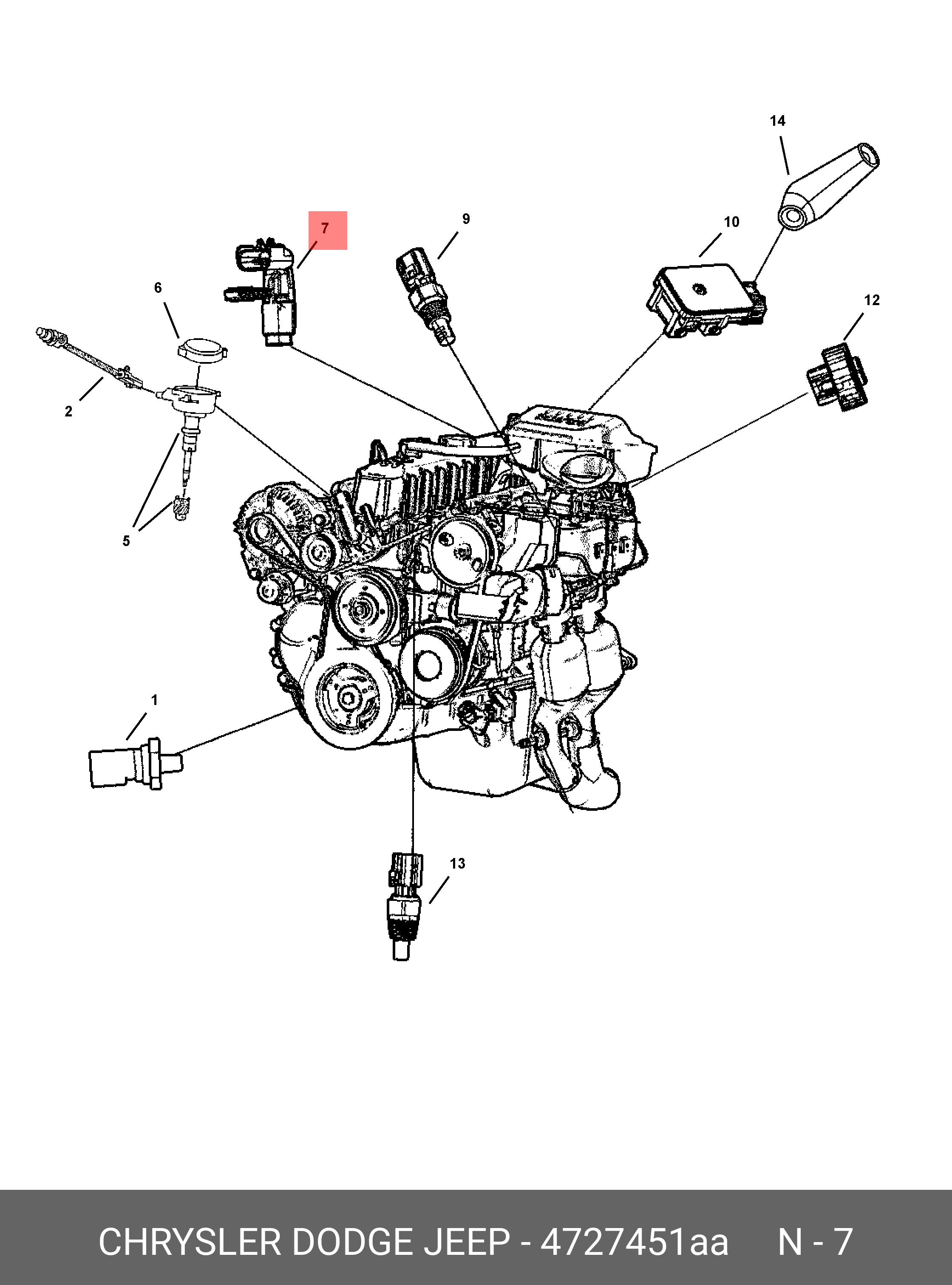 14

7

9

10

6

12

2

5

1

13

CHRYSLER DODGE JEEP - 4727451aa N - 7