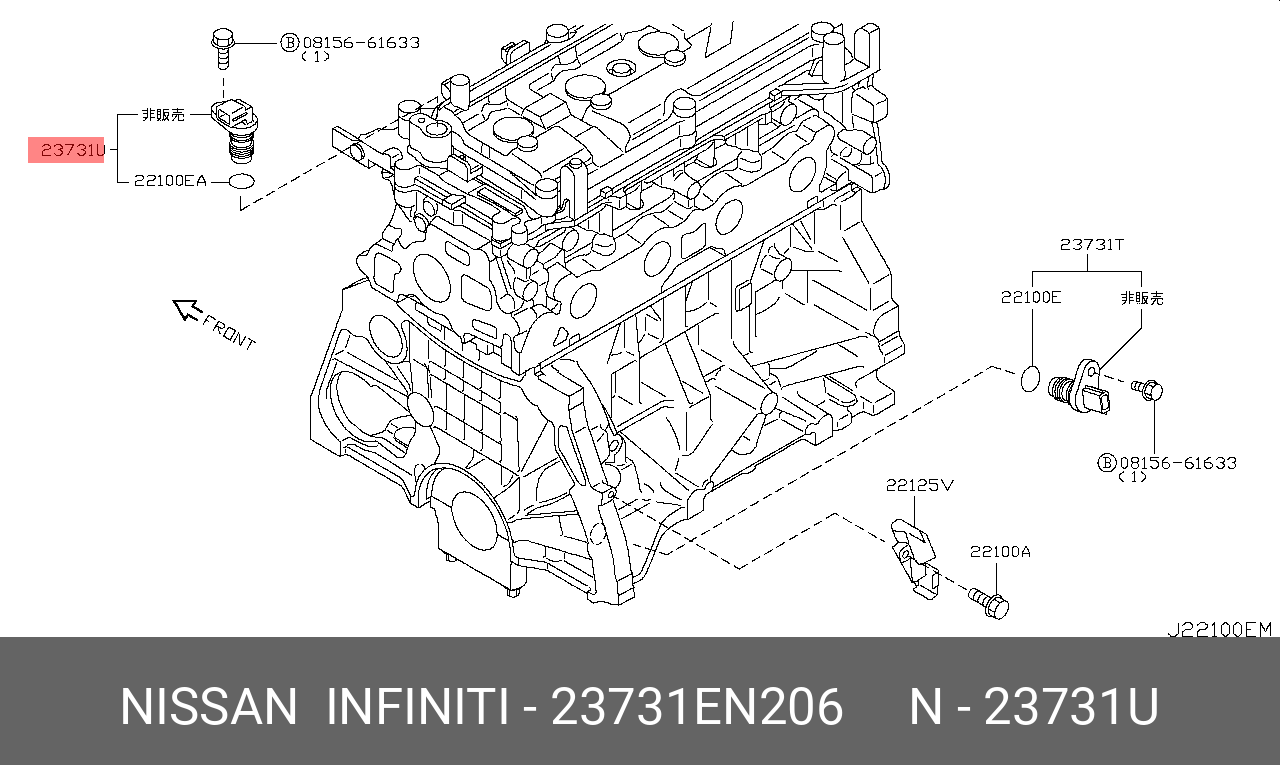 Ⓑ 08156-61633
(1)

非販売

23731U

22100EA

FRONT

23731T

22100E

非販売

Ⓑ 08156-61633
(1)

22125V

22100A

J22100EM

NISSAN INFINITI - 23731EN206 N - 23731U