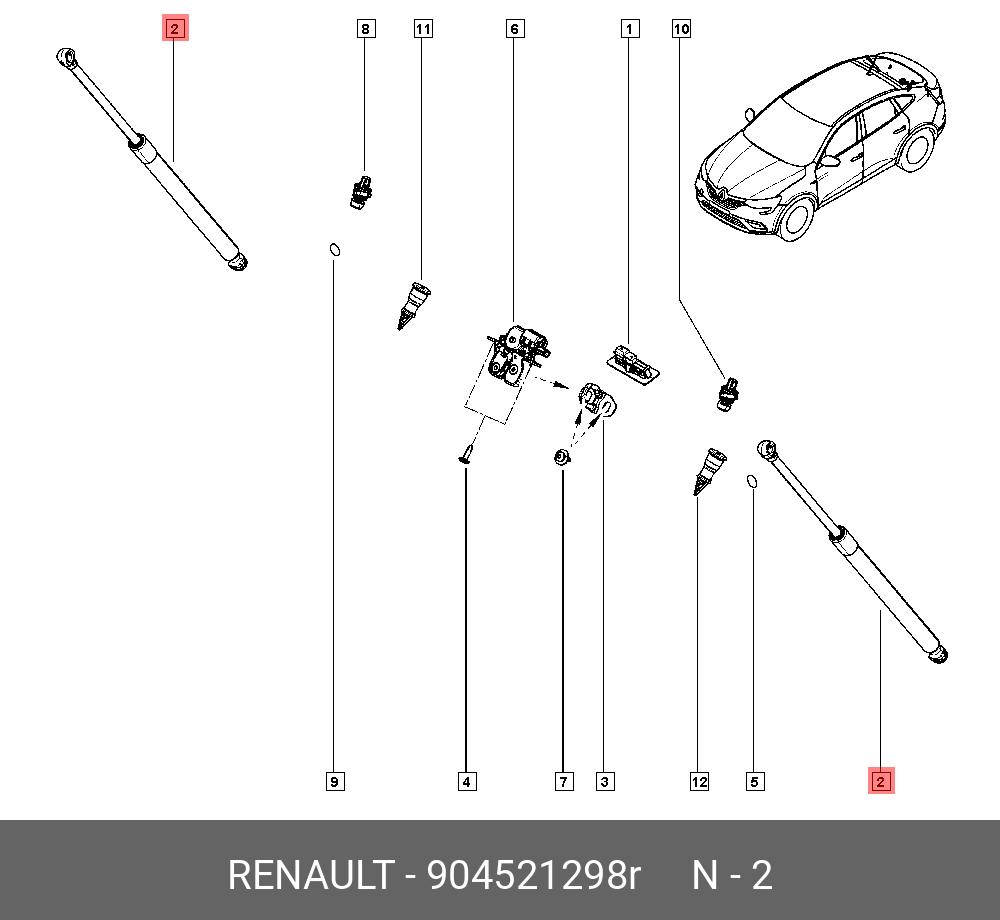 2
8
11
6
1
10
9
4
7
3
12
5
2

RENAULT - 904521298r N - 2