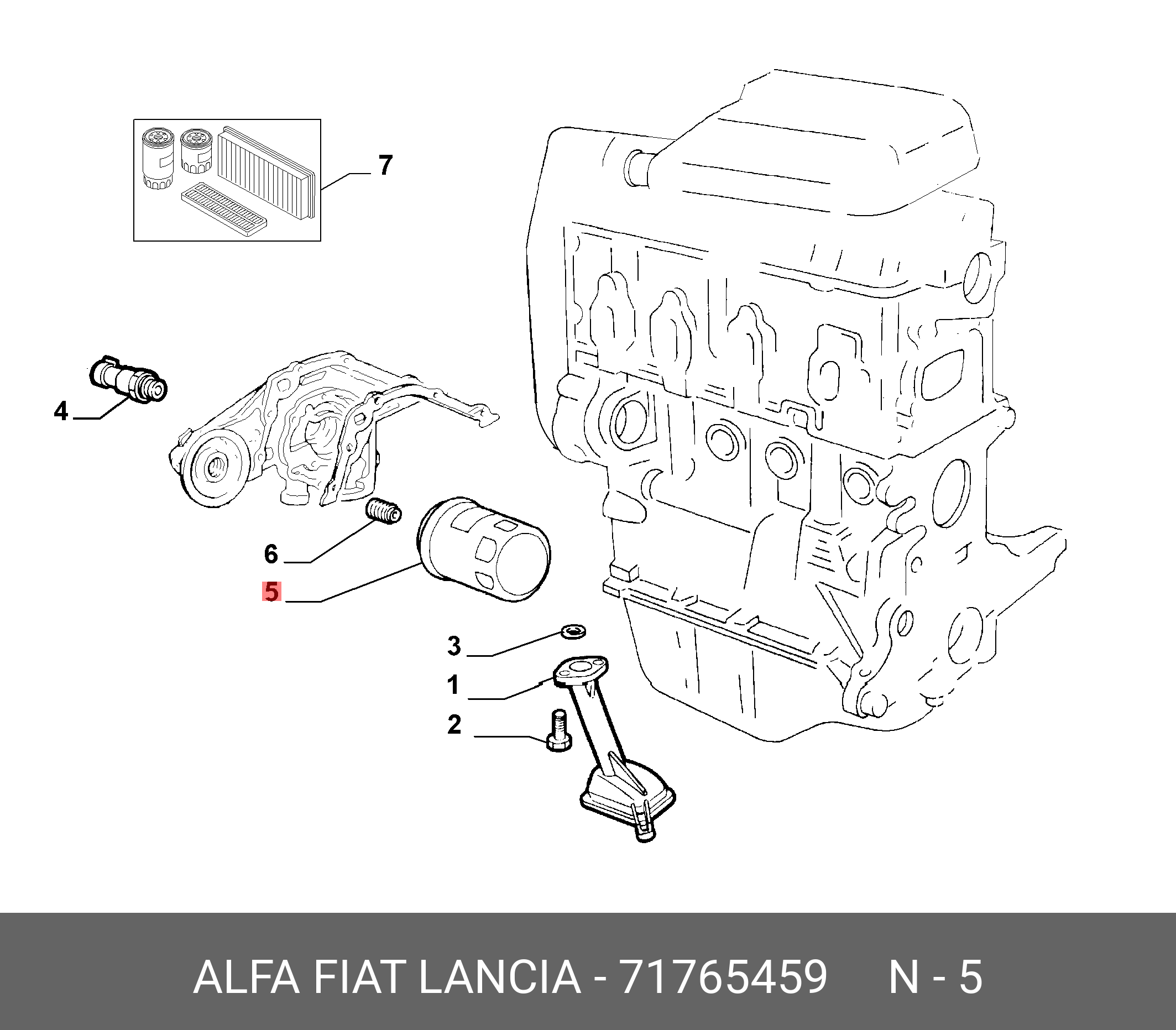 7

4

6

5

3

1

2

ALFA FIAT LANCIA - 71765459 N - 5