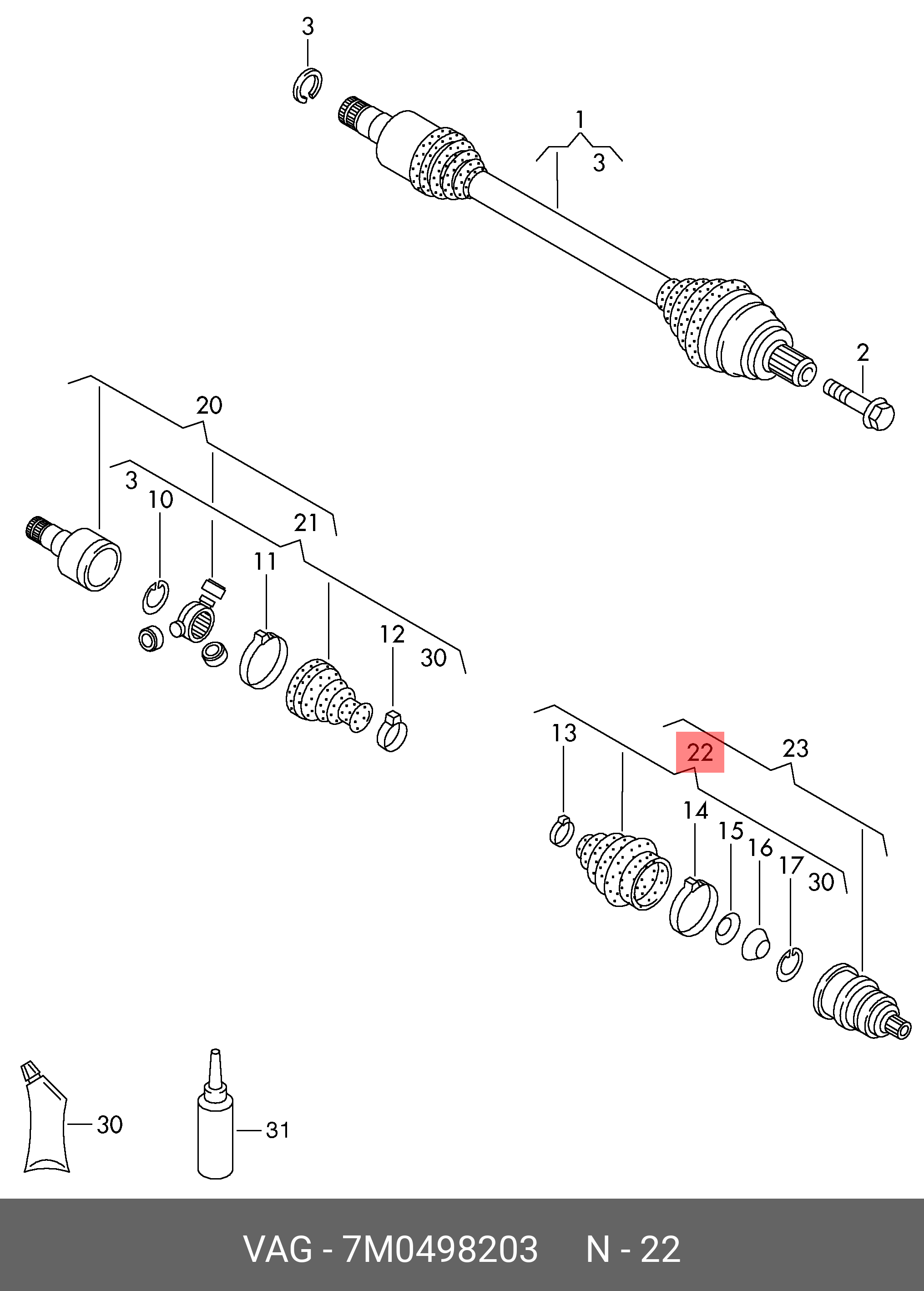 3
1
3
2
20
3
10
21
11
12
30
13
22
23
14
15
16
17
30
30
31
VAG - 7M0498203 N - 22