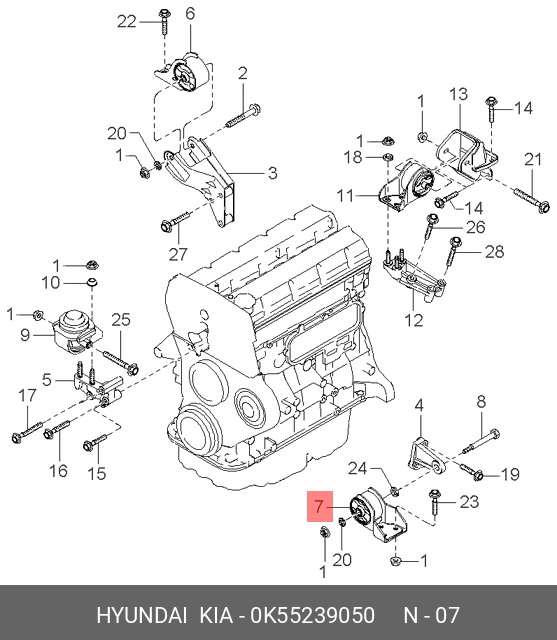 22
6
2
20
1
3
27
1
13
14
1
18
21
11
14
26
28
12
1
10
1
9
25
5
17
16
15
4
8
24
19
7
23
20
1
1

HYUNDAI KIA - 0K55239050 N - 07