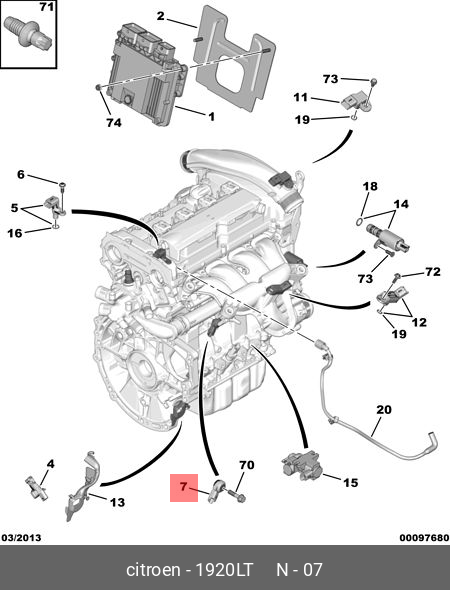 71
2
1
74
73
11
19
6
5
16
18
14
73
72
12
19
20
4
13
7
70
15
03/2013
00097680
citroen - 1920LT N - 07