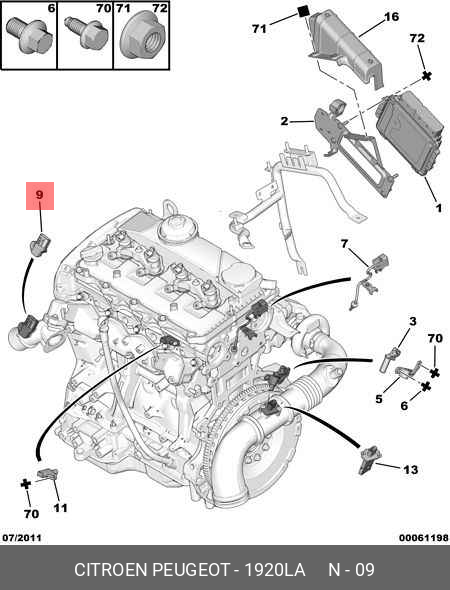 6 70 71 72

71 16

72

2

1

9

7

3

70

5

6

13

70 11

07/2011

00061198

CITROEN PEUGEOT - 1920LA N - 09