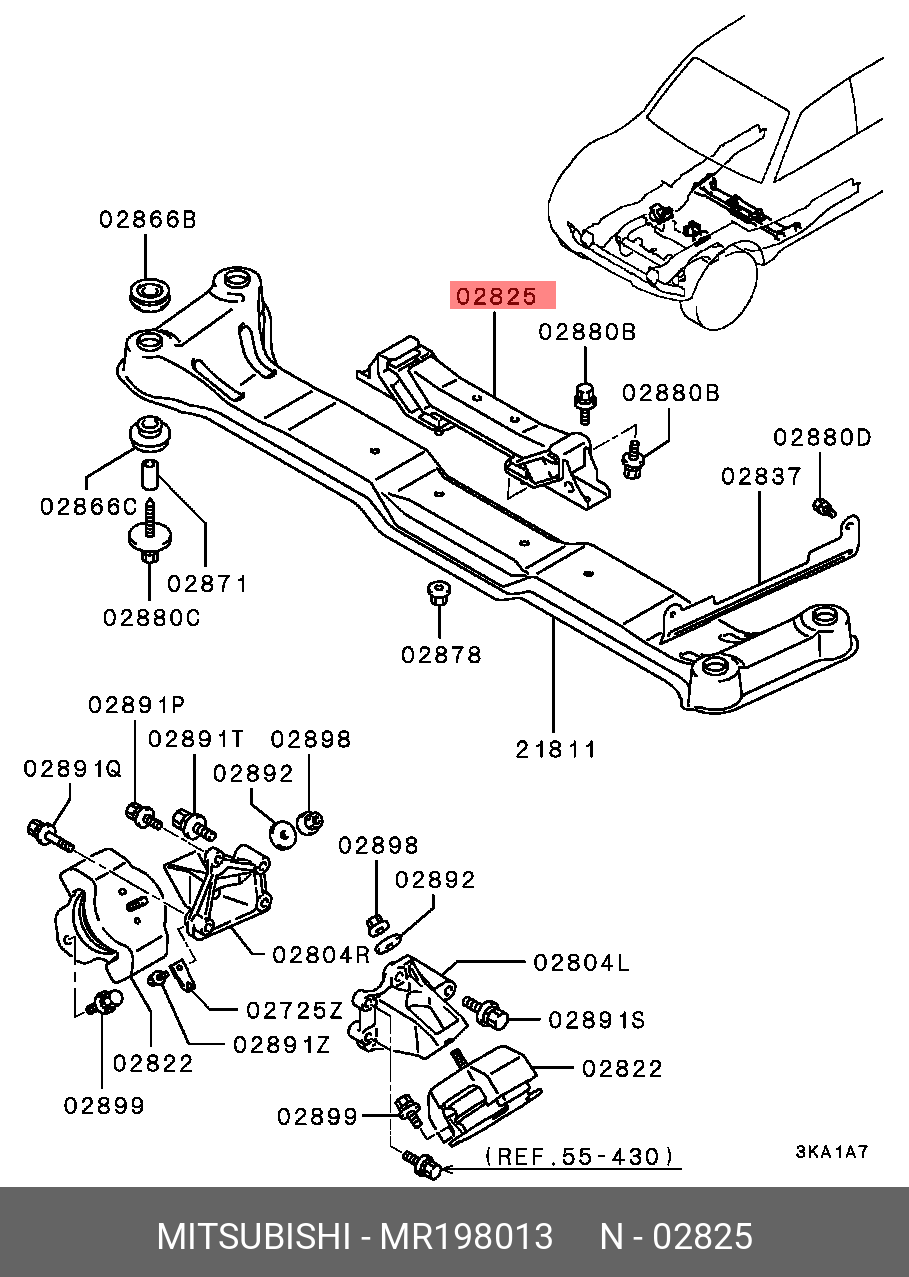 02866B
02825
02880B
02880B
02880D
02837
02866C
02871
02880C
02878
21811
02891P
02891T
02898
02891Q
02892
02898
02892
02804R
02804L
02725Z
02891S
02891Z
02822
02822
02899
02899
(REF.55-430)
3KA1A7
MITSUBISHI - MR198013 N - 02825