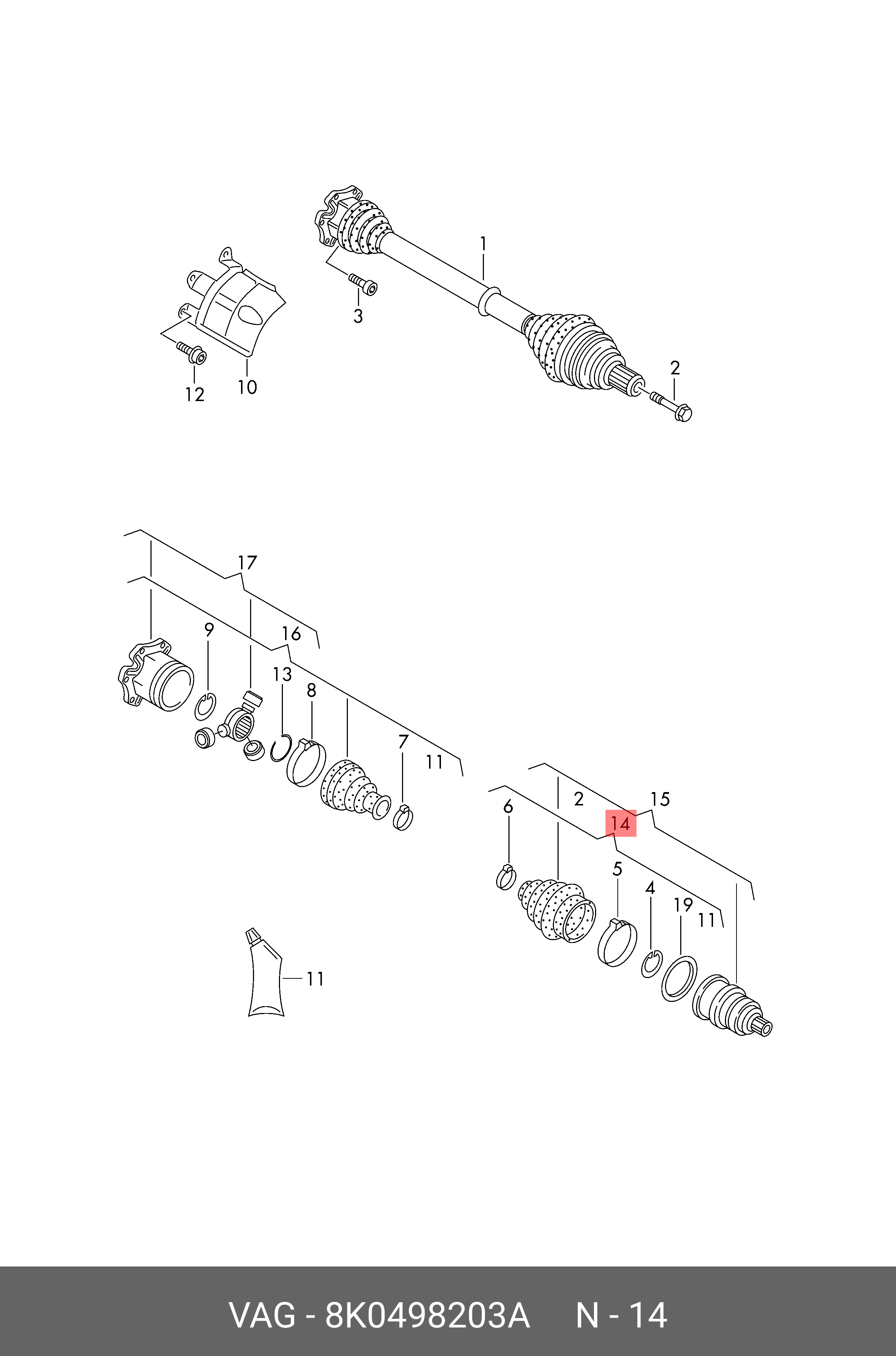 1
3
2
12
10
17
9
16
13
8
7
11
2
15
14
6
5
4
19
11
11

VAG - 8K0498203A N - 14