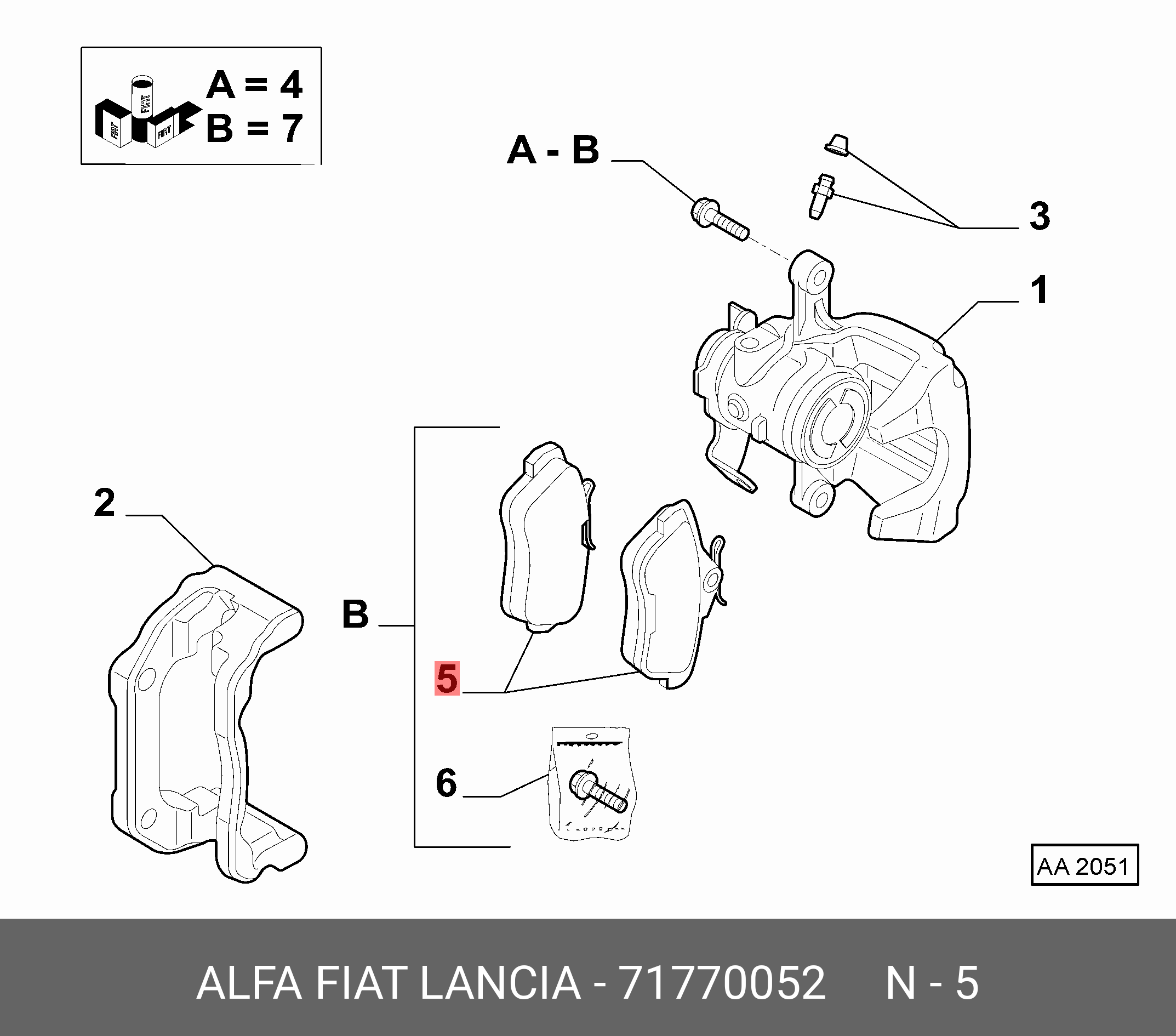 FIAT FIAT FIAT

A = 4
B = 7

A - B

3

1

2

B

5

6

AA 2051

ALFA FIAT LANCIA - 71770052 N - 5