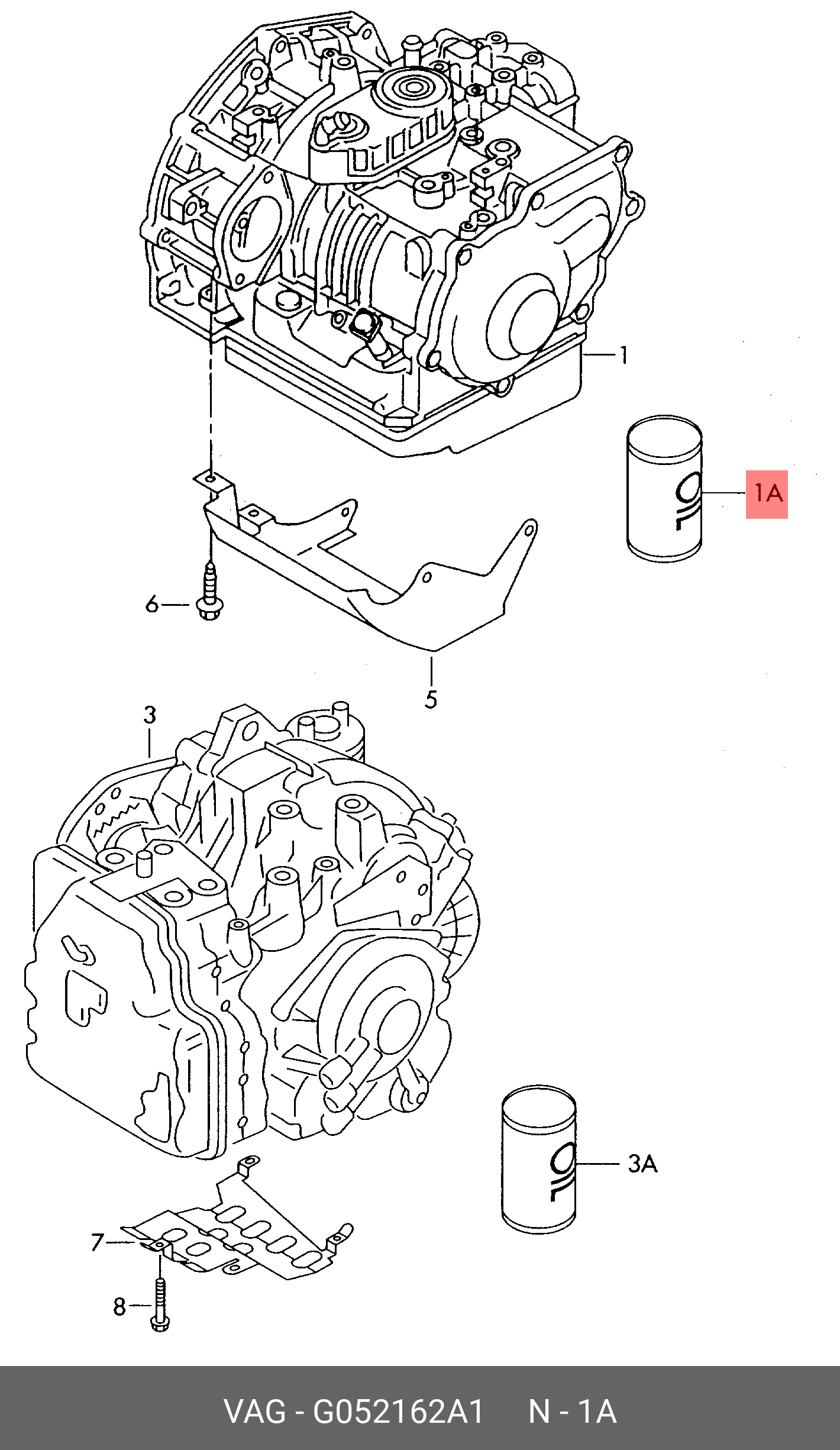 1

OIL

1A

6

5

3

OIL

3A

7

8

VAG - G052162A1 N - 1A