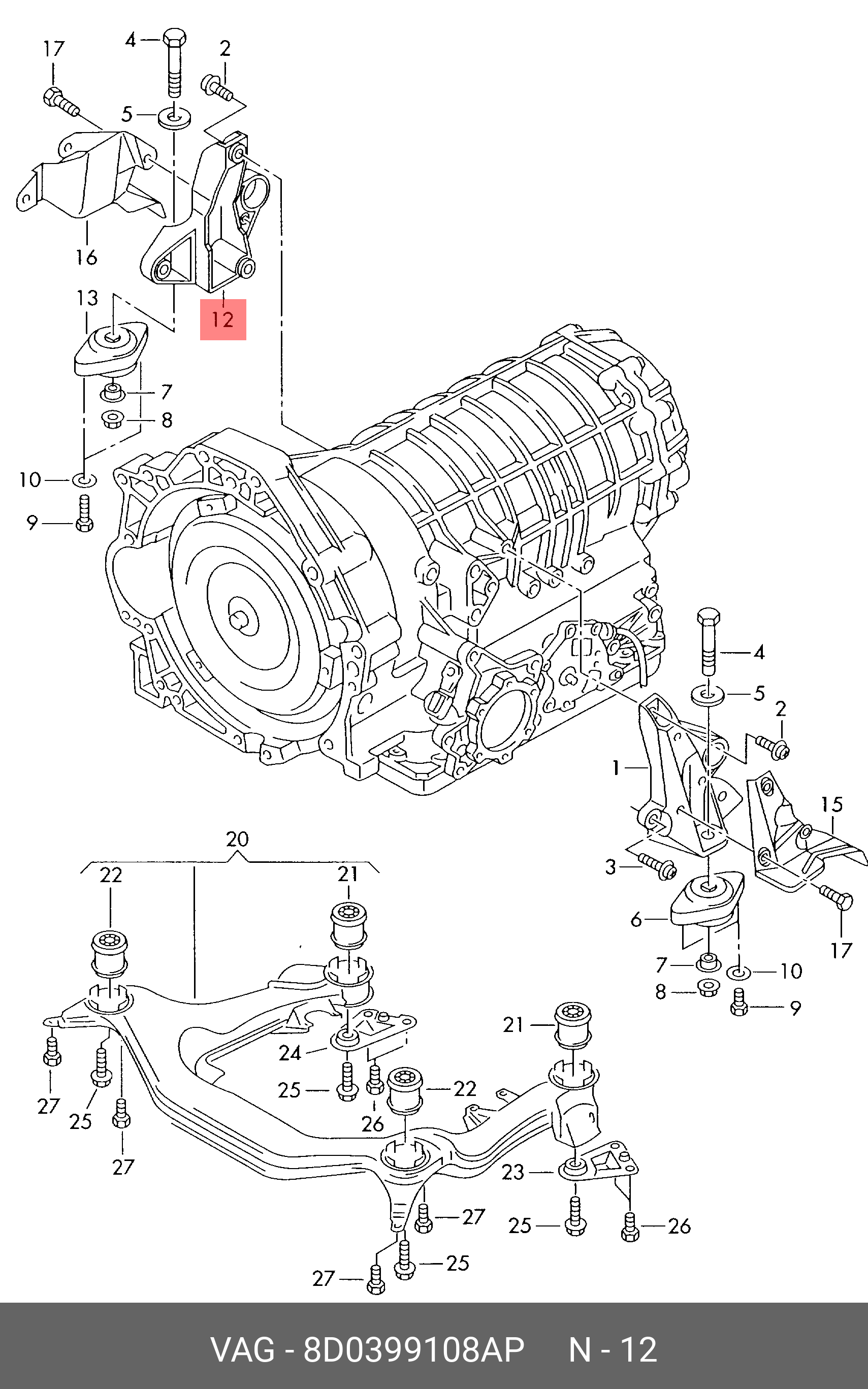 17
4
2
5
16
13
12
7
8
10
9
4
5
2
1
15
3
6
17
7
10
8
9
20
22
21
24
25
26
22
21
27
25
27
23
27
25
26
27
25

VAG - 8D0399108AP N - 12