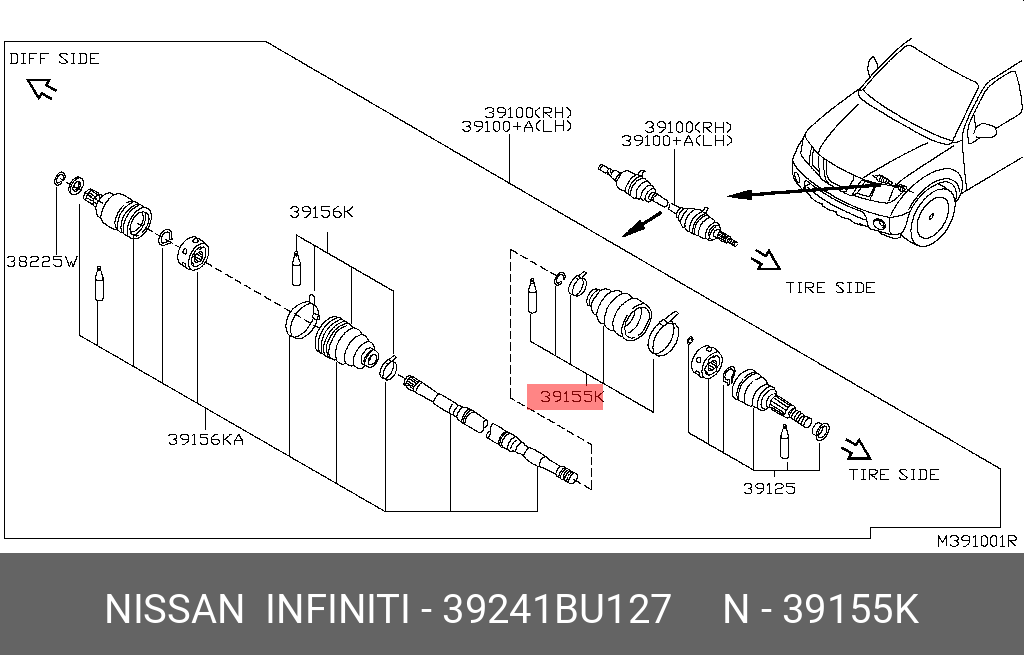 DIFF SIDE

39100(RH)
39100+A(LH)

39100(RH)
39100+A(LH)

39156K

38225W

TIRE SIDE

39155K

39156KA

TIRE SIDE

39125

M391001R

NISSAN INFINITI - 39241BU127 N - 39155K