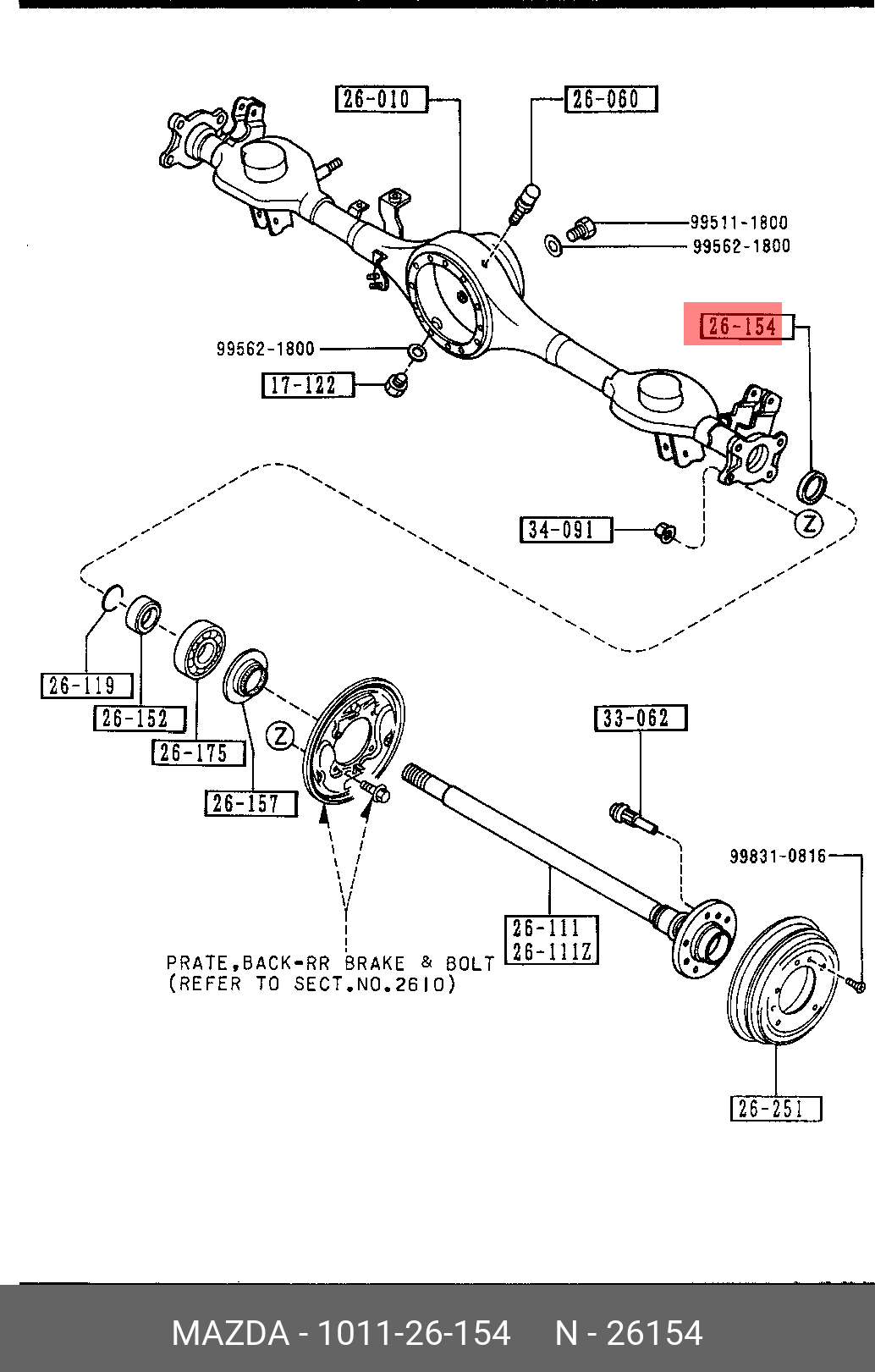 26-010
26-060
99511-1800
99562-1800
26-154
99562-1800
17-122
34-091
Z
26-119
26-152
26-175
26-157
Z
33-062
99831-0816
26-111
26-111Z
PRATE,BACK-RR BRAKE & BOLT
(REFER TO SECT.NO.2610)
26-251

MAZDA - 1011-26-154 N - 26154