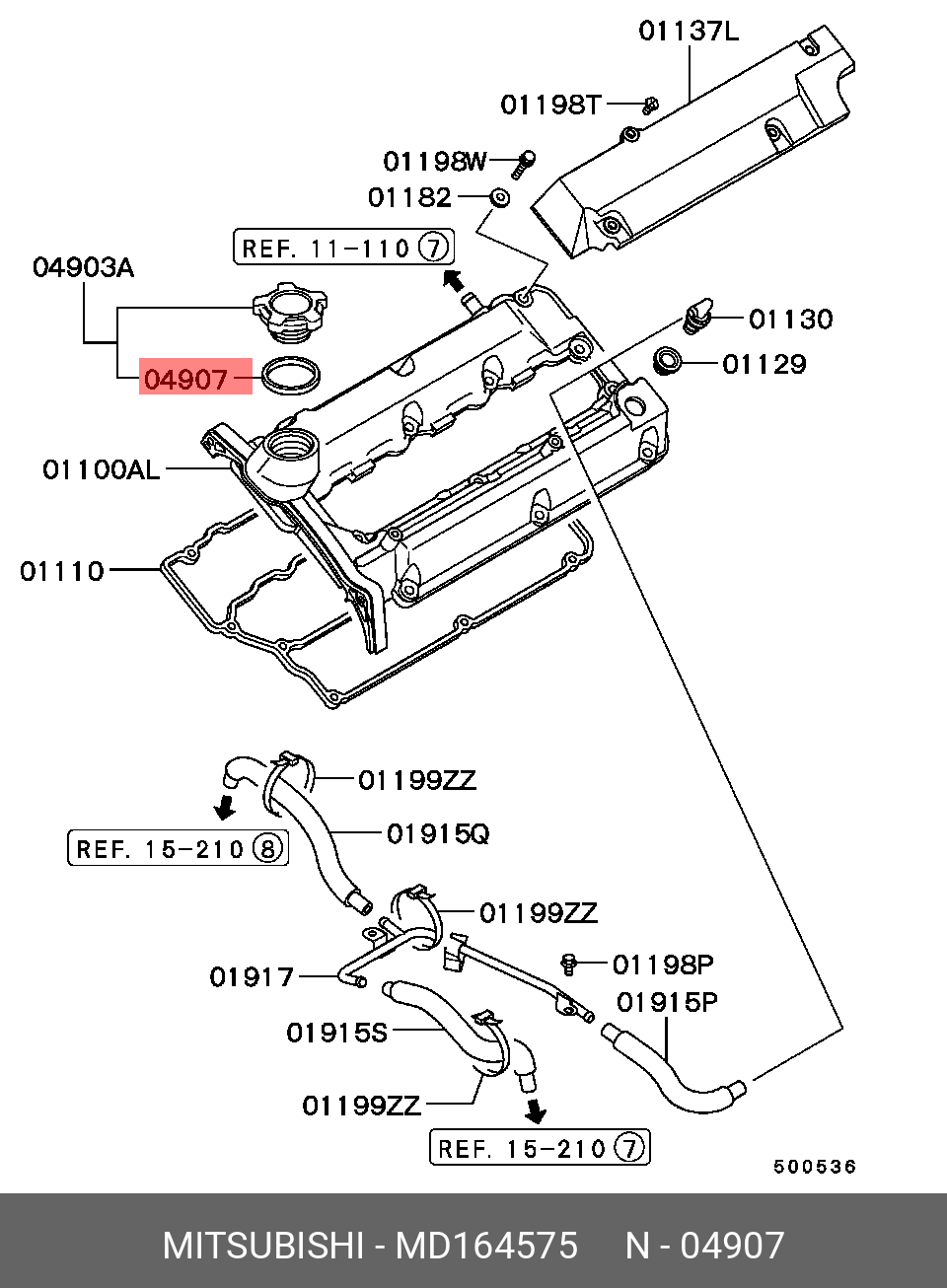 01137L
01198T
01198W
01182
REF. 11-110 ⑦
04903A
04907
01130
01129
01100AL
01110
01199ZZ
01915Q
REF. 15-210 ⑧
01199ZZ
01198P
01917
01915P
01915S
01199ZZ
REF. 15-210 ⑦
500536

MITSUBISHI - MD164575 N - 04907