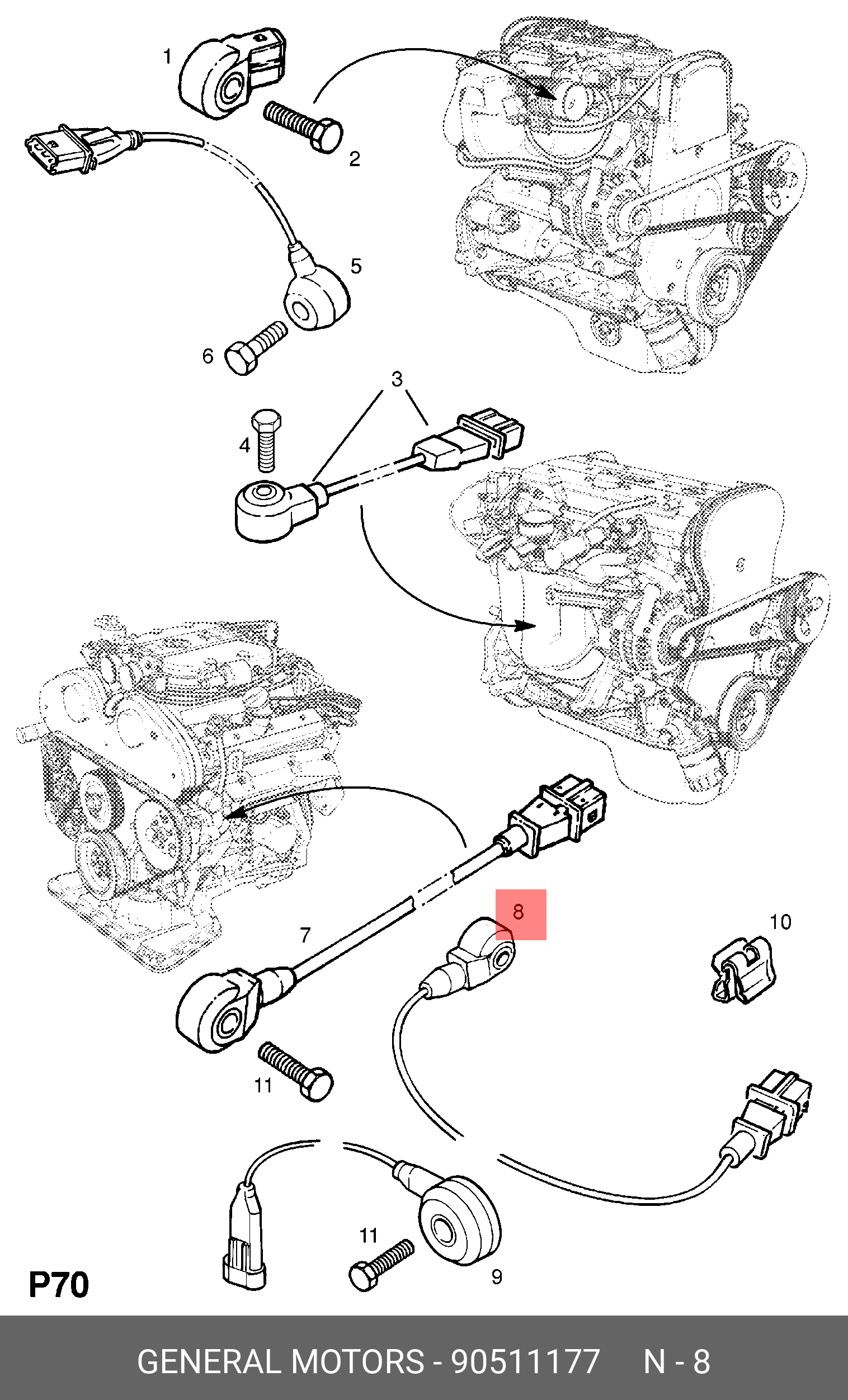 1
2
5
6
3
4
7
8
10
11
11
9
P70
GENERAL MOTORS - 90511177 N - 8