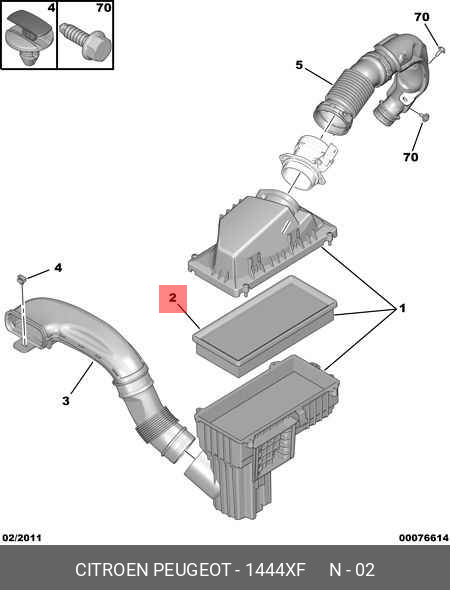 4
70
70
5
70
4
2
1
3
02/2011
00076614
CITROEN PEUGEOT - 1444XF N - 02