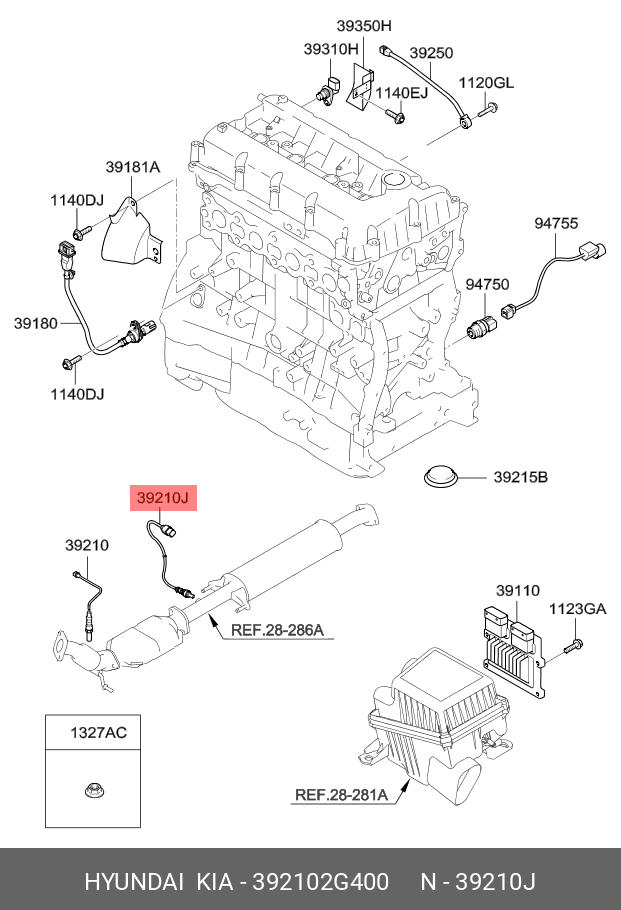 39350H
39310H
39250
1140EJ
1120GL
39181A
1140DJ
94755
94750
39180
1140DJ
39215B
39210J
39210
39110
1123GA
REF.28-286A
1327AC
REF.28-281A

HYUNDAI KIA - 392102G400 N - 39210J