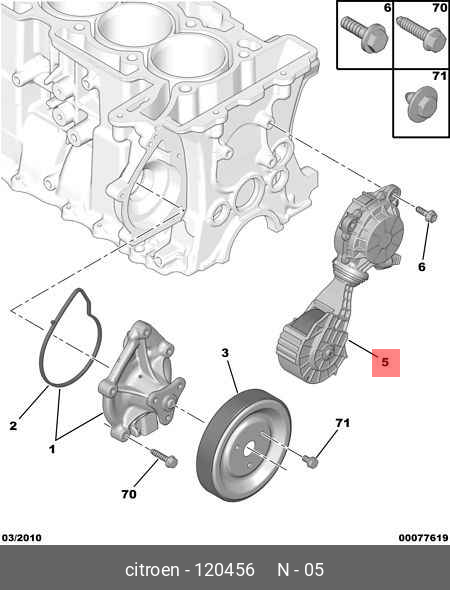 6
70
71
6
5
3
71
2
1
70
03/2010
00077619
citroen - 120456 N - 05