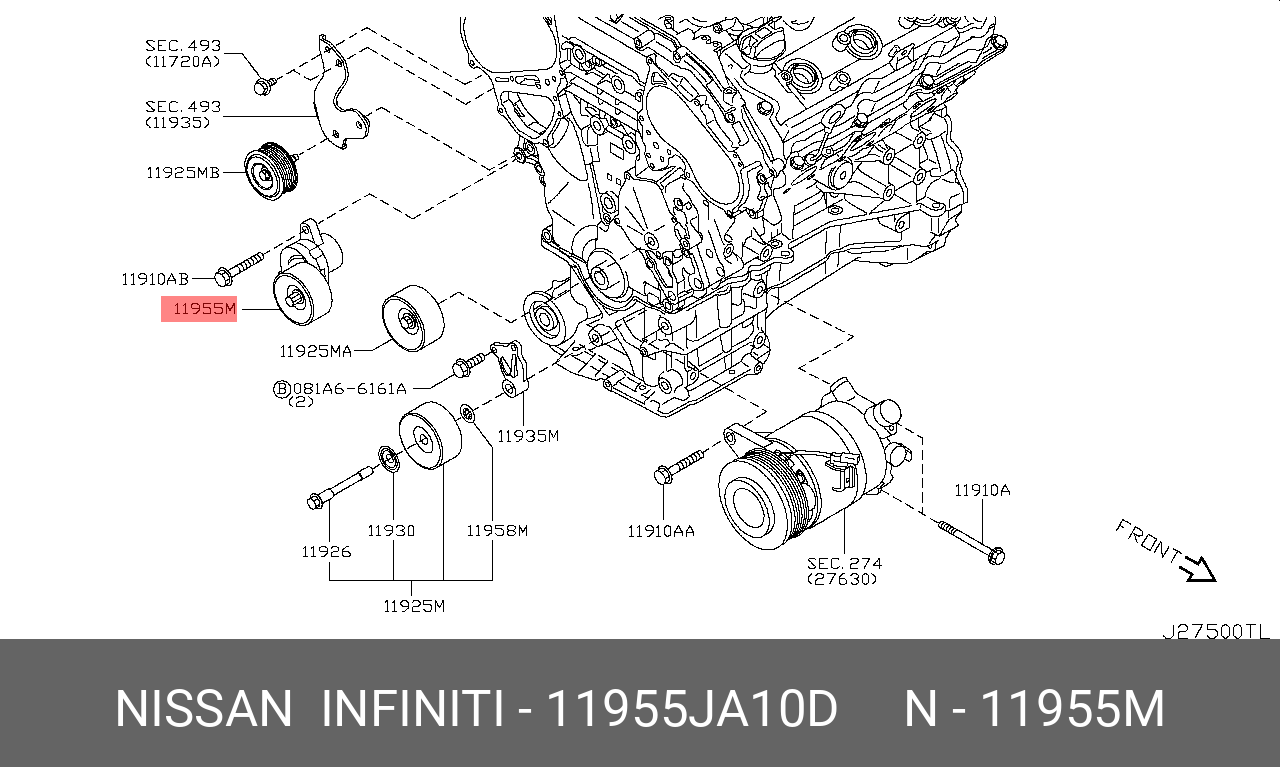 SEC. 493
(11720A)

SEC. 493
(11935)

11925MB

11910AB

11955M

11925MA

Ⓑ081A6-6161A
(2)

11935M

11926

11930

11958M

11925M

11910AA

SEC. 274
(27630)

11910A

FRONT

J27500TL

NISSAN INFINITI - 11955JA10D N - 11955M