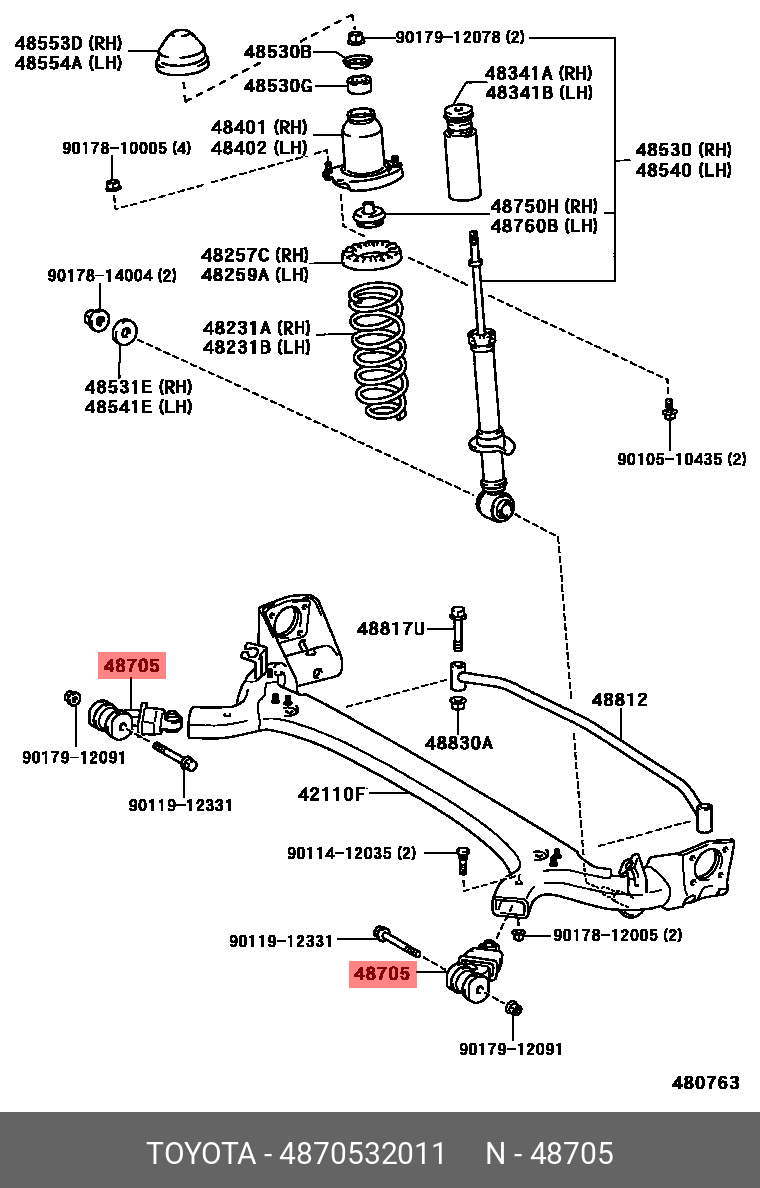 48553D (RH)
48554A (LH)

48530B

90179-12078 (2)

48530G

48341A (RH)
48341B (LH)

48401 (RH)
48402 (LH)

90178-10005 (4)

48530 (RH)
48540 (LH)

48750H (RH)
48760B (LH)

48257C (RH)
48259A (LH)

90178-14004 (2)

48231A (RH)
48231B (LH)

48531E (RH)
48541E (LH)

90105-10435 (2)

48817U

48705

48812

90179-12091

48830A

90119-12331

42110F

90114-12035 (2)

90119-12331

90178-12005 (2)

48705

90179-12091

480763

TOYOTA - 4870532011 N - 48705