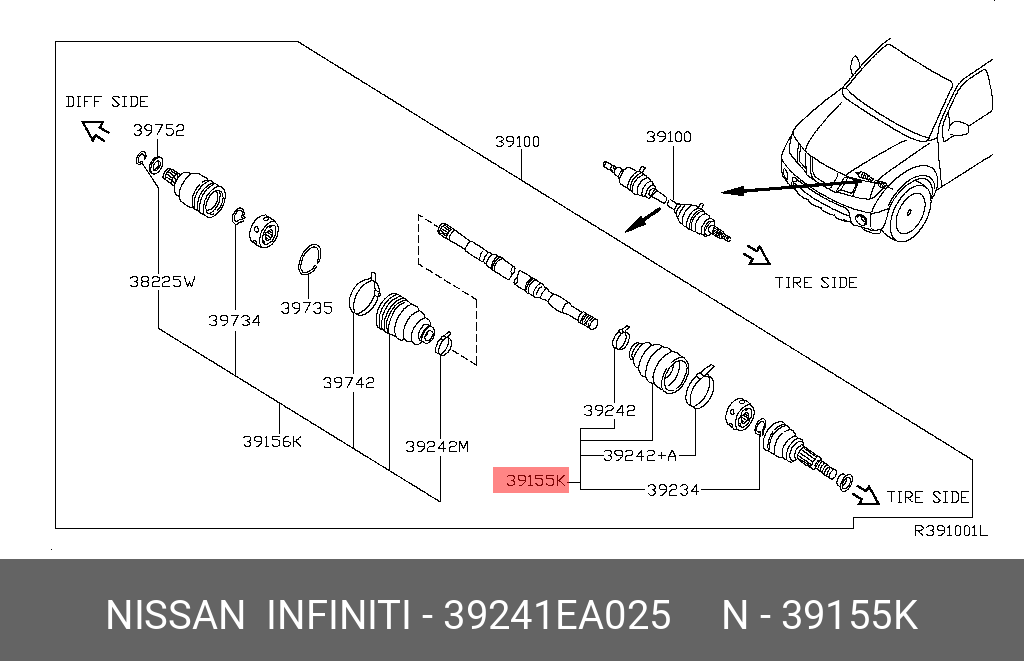 DIFF SIDE

39752

39100

39100

TIRE SIDE

38225W

39734

39735

39742

39242

39156K

39242M

39242+A

39155K

39234

TIRE SIDE

R391001L

NISSAN INFINITI - 39241EA025 N - 39155K