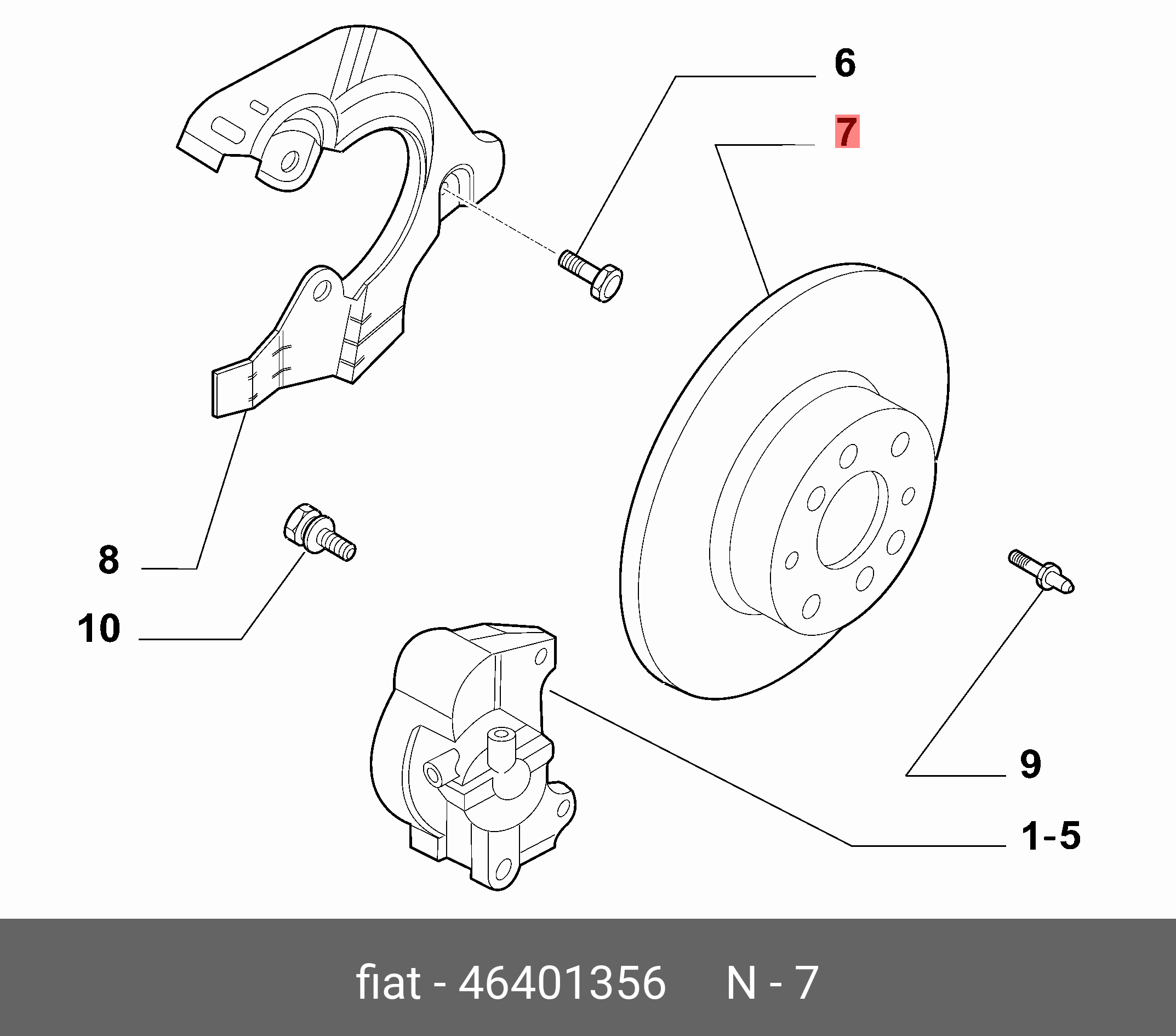 6
7
8
10
9
1-5

fiat - 46401356 N - 7