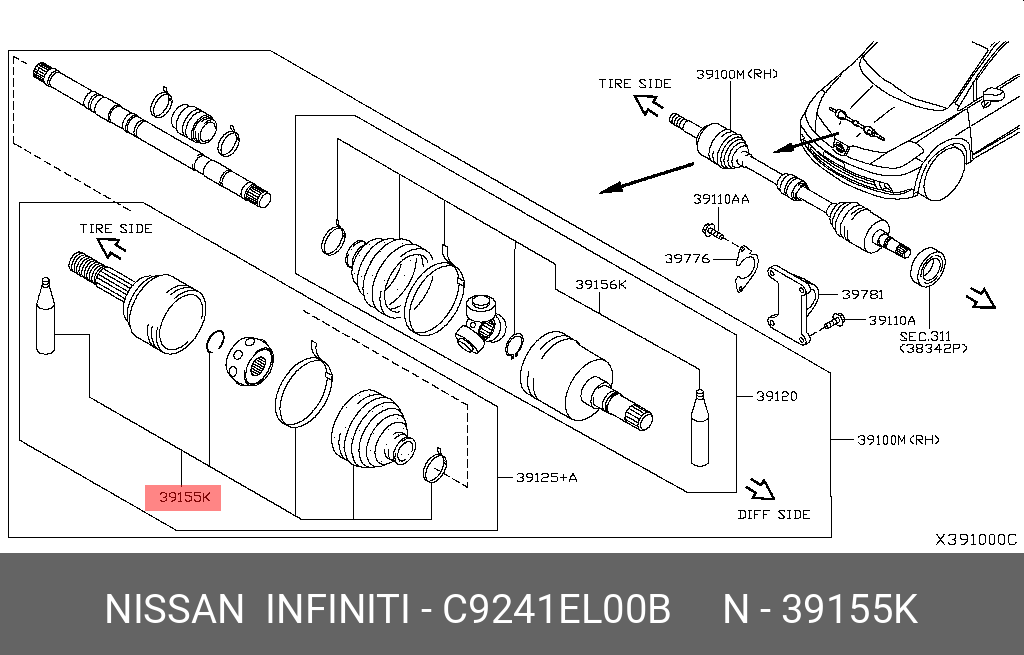 TIRE SIDE
39100M(RH)
39110AA
39776
39781
39110A
SEC.311
(38342P)
TIRE SIDE
39156K
39120
39100M(RH)
39125+A
39155K
DIFF SIDE
X391000C

NISSAN INFINITI - C9241EL00B N - 39155K