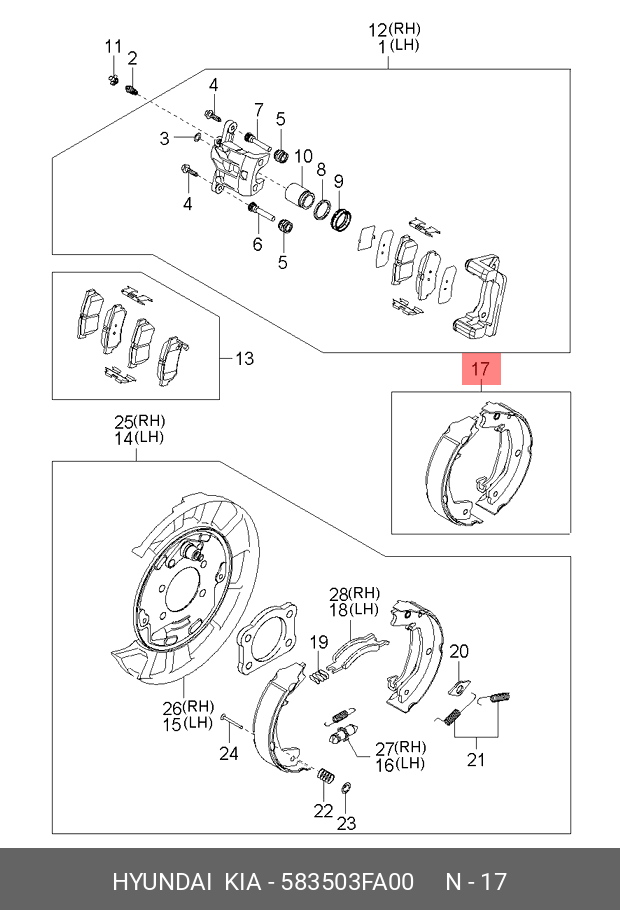 12(RH)
1(LH)

11
2
4
3
7
5
10
8
9
4
6
5

13

17

25(RH)
14(LH)

28(RH)
18(LH)
19
20
26(RH)
15(LH)
24
27(RH)
16(LH)
21
22
23

HYUNDAI KIA - 583503FA00 N - 17