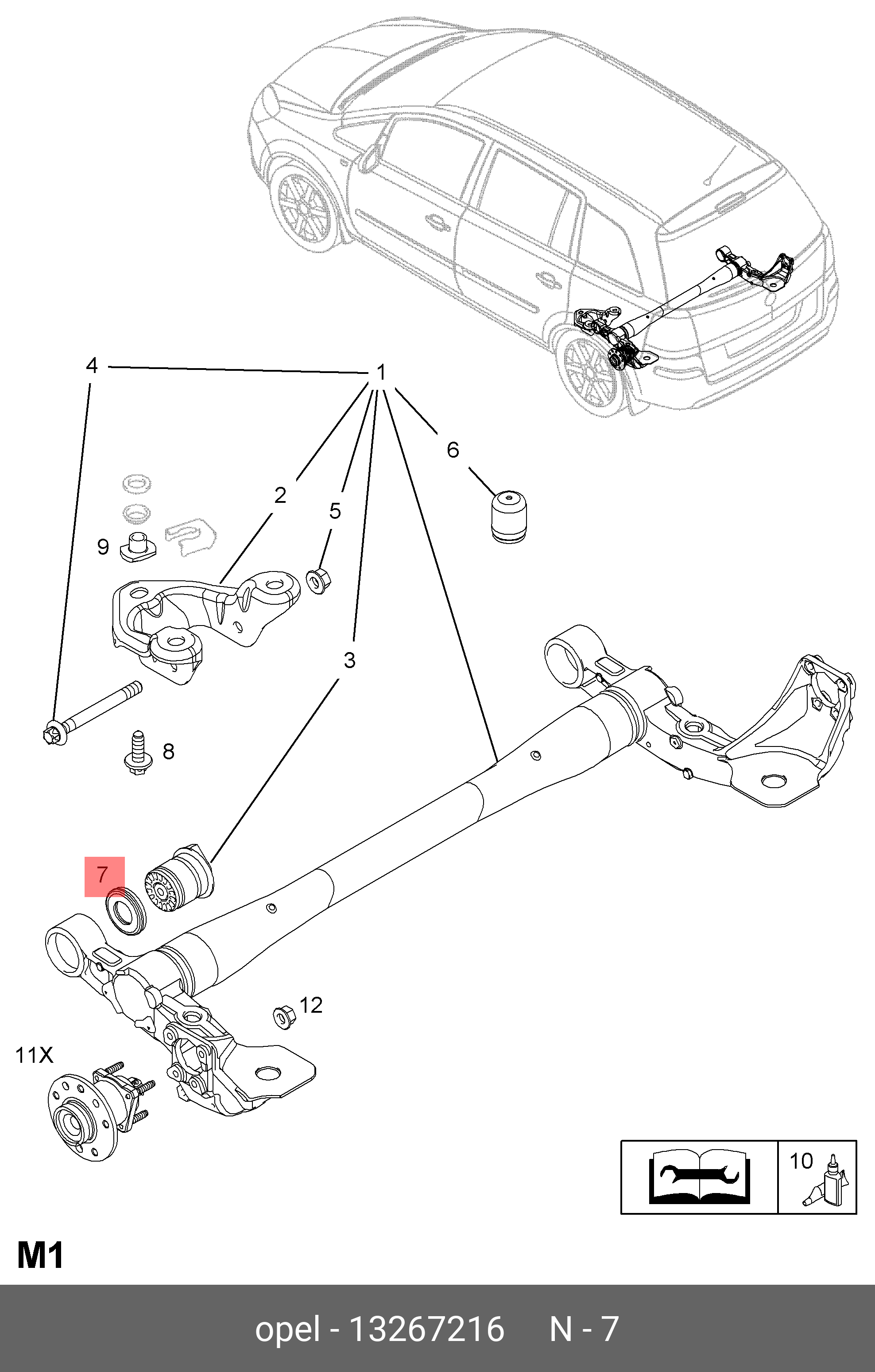 4
1
6
2
5
9
3
8
7
12
11X
10
M1
opel - 13267216 N - 7