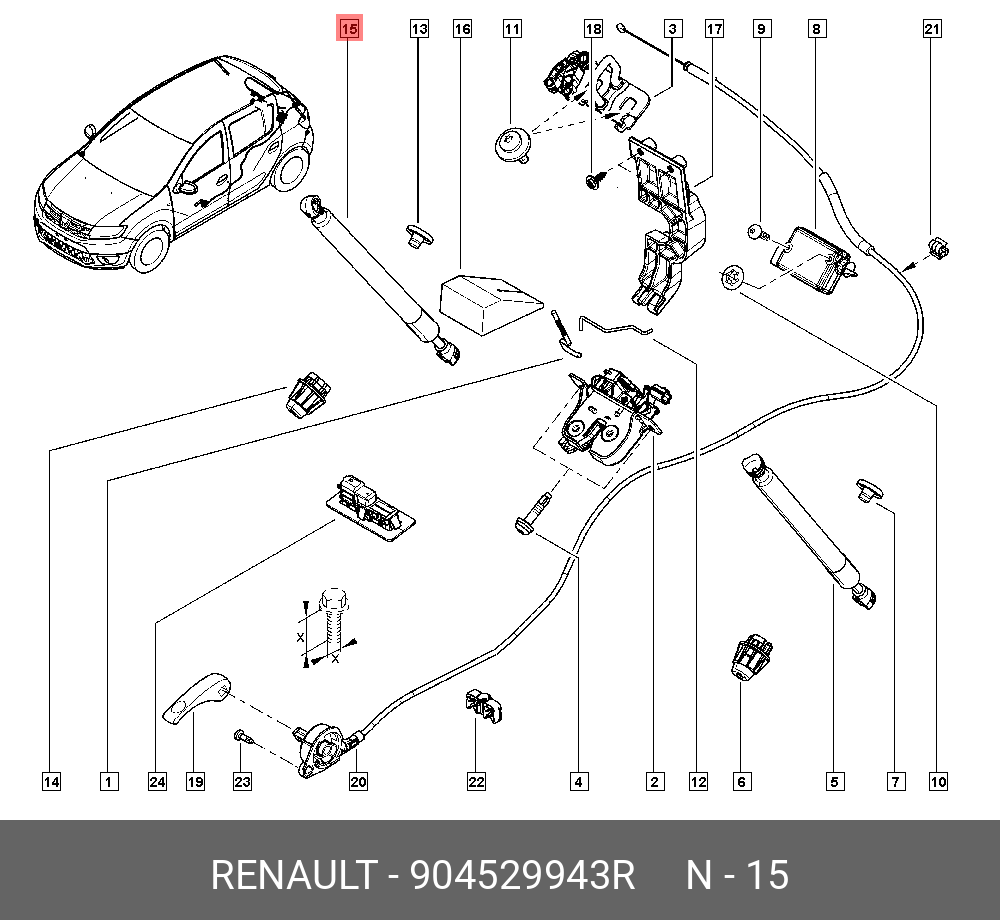 15
13
16
11
18
3
17
9
8
21

X
X

14
1
24
19
23
20
22
4
2
12
6
5
7
10

RENAULT - 904529943R N - 15