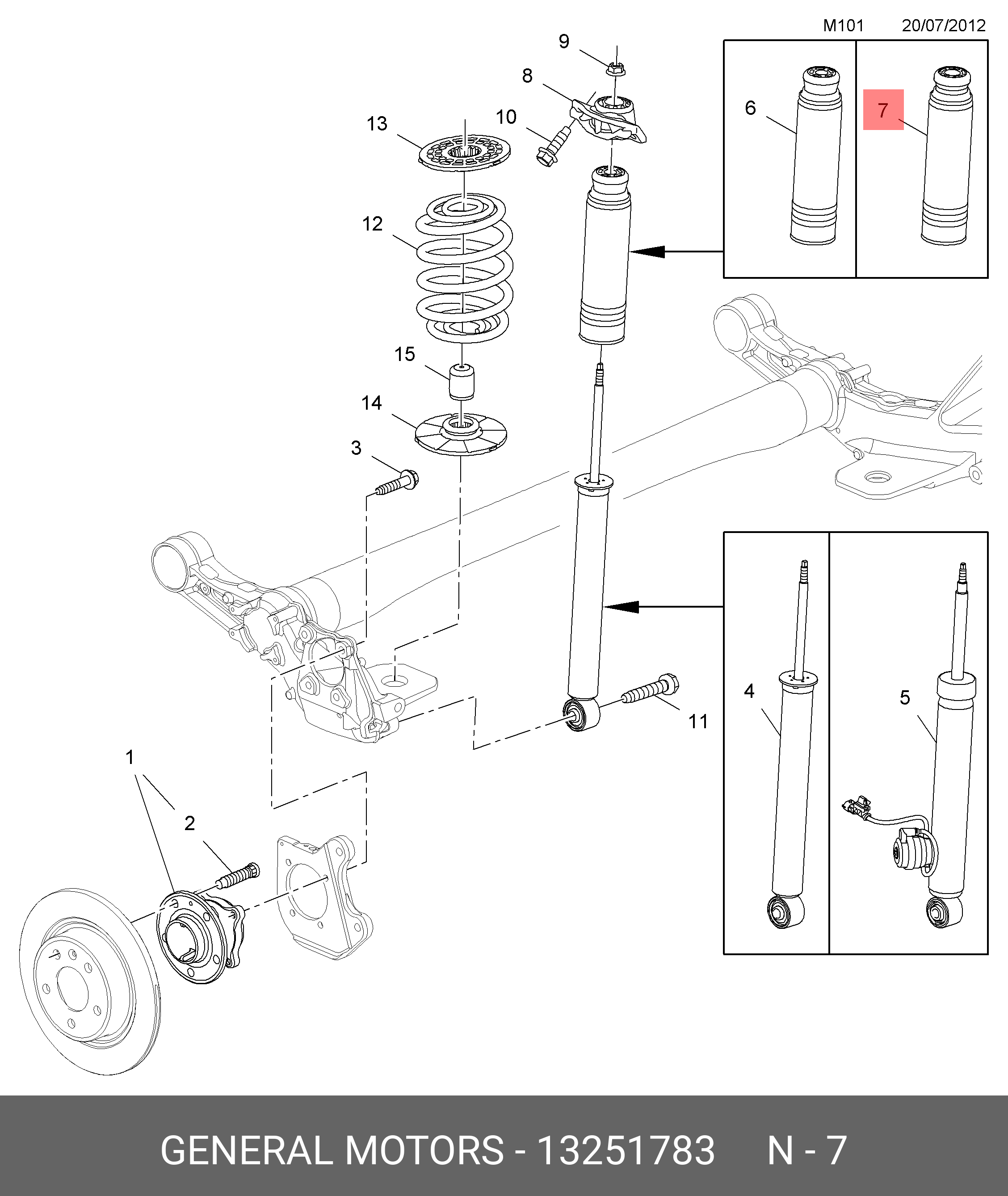 M101 20/07/2012

9
8
13
10
6
7
12
15
14
3
4
5
11
1
2

GENERAL MOTORS - 13251783 N - 7