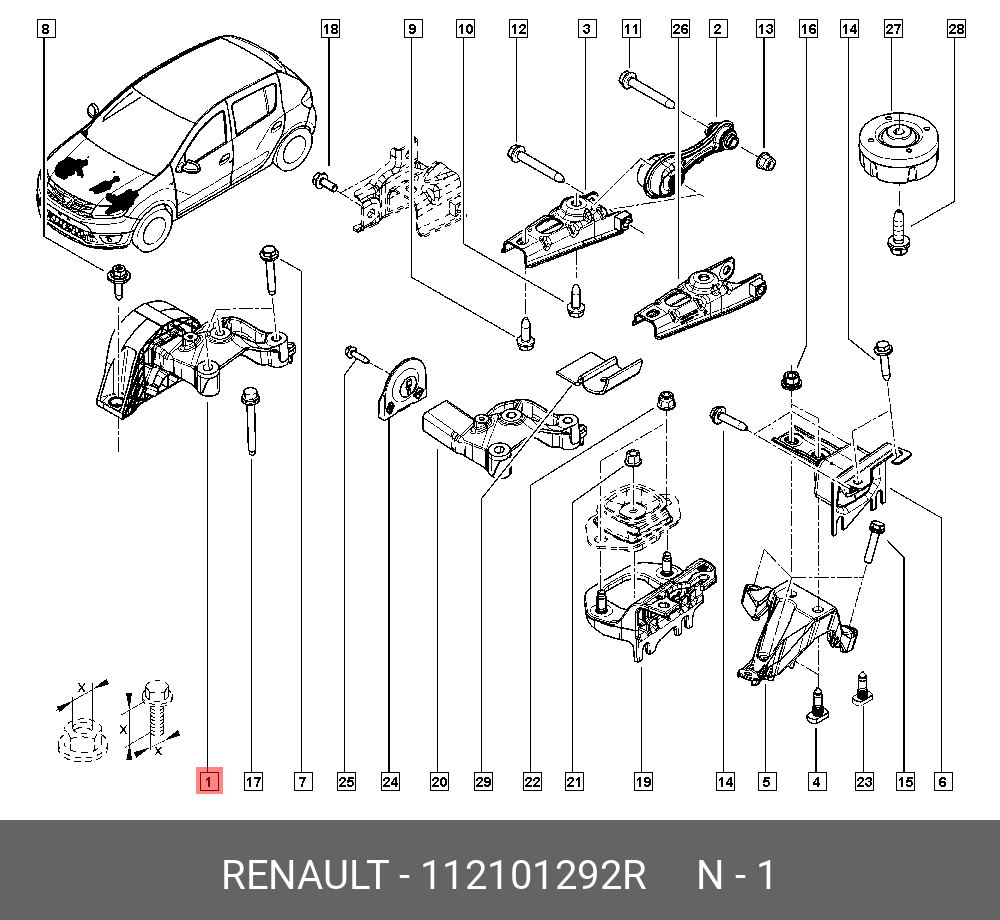 8 18 9 10 12 3 11 26 2 13 16 14 27 28

x
x
x

1 17 7 25 24 20 29 22 21 19 14 5 4 23 15 6

RENAULT - 112101292R N - 1