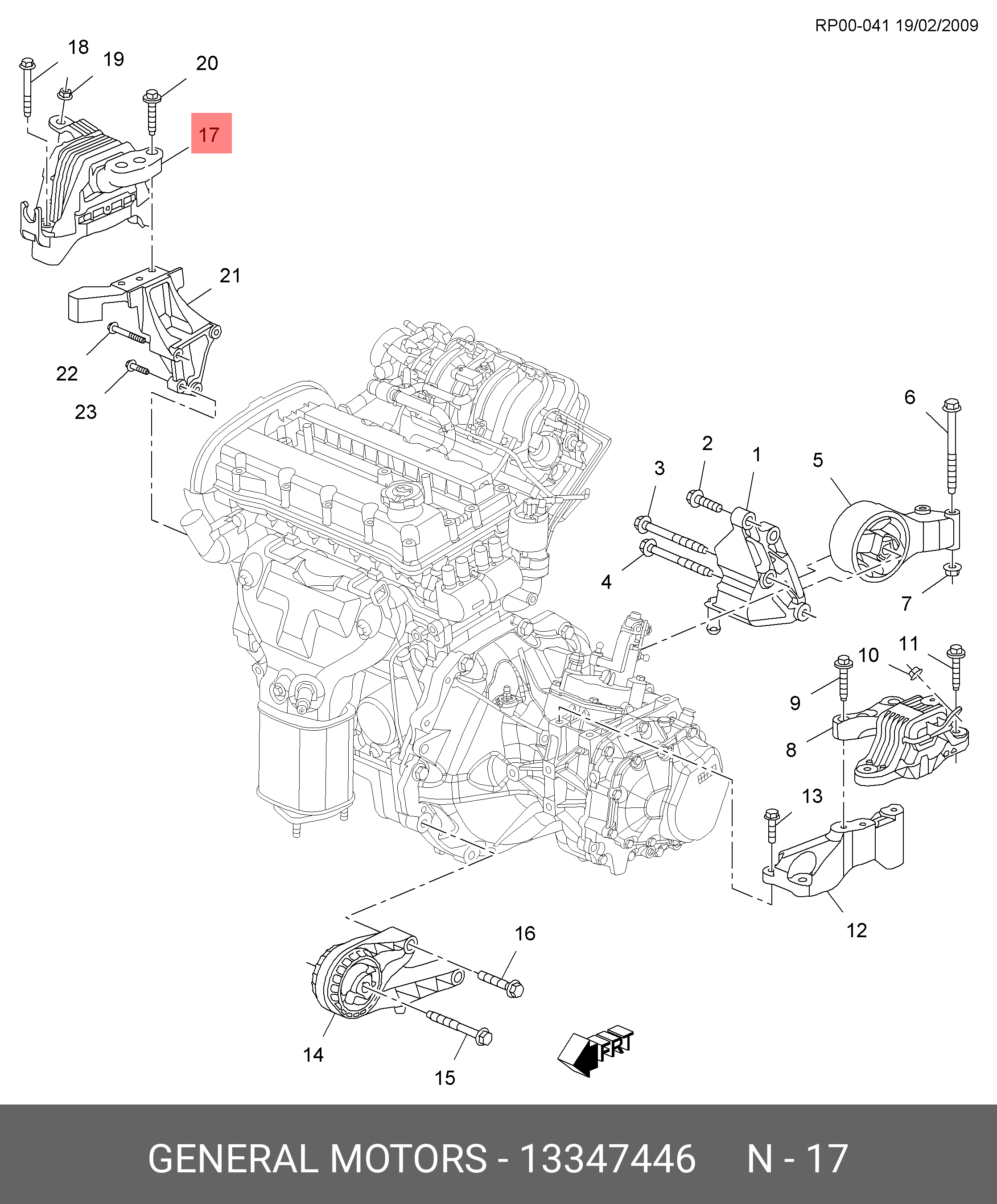 RP00-041 19/02/2009

18
19
20
17
21
22
23
6
2
1
3
5
4
7
10
11
9
8
13
12
16
14
15
FRT

GENERAL MOTORS - 13347446 N - 17